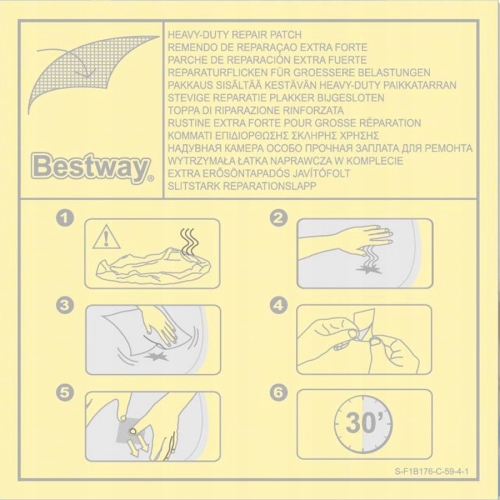 Bestway®

HEAVY-DUTY REPAIR PATCH
REMENDO DE REPARAÇAO EXTRA FORTE
PARCHE DE REPARACIÓN EXTRA FUERTE
REPARATURFLICKEN FÜR GROESSERE BELASTUNGEN
PAKKAUS SISÄLTÄÄ KESTÄVÄN HEAVY-DUTY PAIKKATARRAN
STEVIGE REPARATIE PLAKKER BIJGESLOTEN
TOPPA DI RIPARAZIONE RINFORZATA
RUSTINE EXTRA FORTE POUR GROSSE RÉPARATION
ΚΟΜΜΑΤΙ ΕΠΙΔΙΟΡΘΩΣΗΣ ΣΚΛΗΡΗΣ ΧΡΗΣΗΣ
НАДУВНАЯ КАМЕРА ОСОБО ПРОЧНАЯ ЗАПЛАТА ДЛЯ РЕМОНТА
WYTRZYMAŁA ŁATKA NAPRAWCZA W KOMPLECIE
EXTRA ERŐSÖNTAPADÓS JAVÍTÓFOLT
SLITSTARK REPARATIONSLAPP

1
2
3
4
5
6
30'

S-F1B176-C-59-4-1