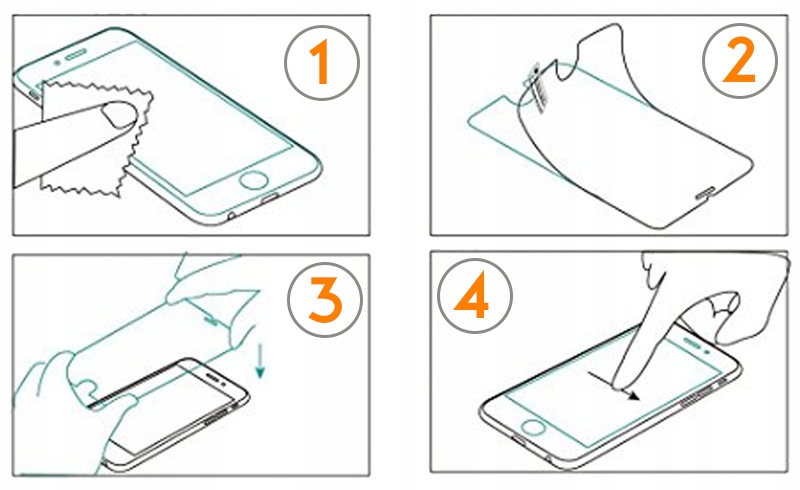 1

2

3

4