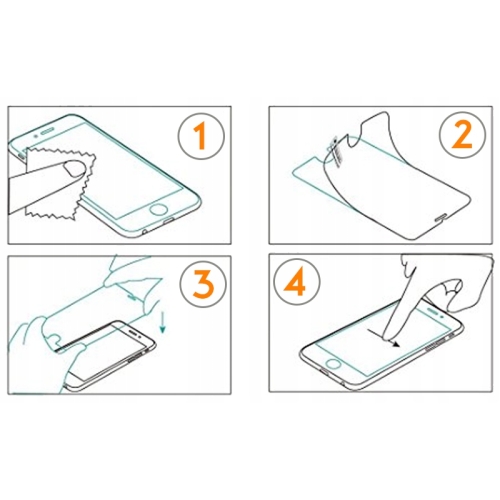 1

2

3

4