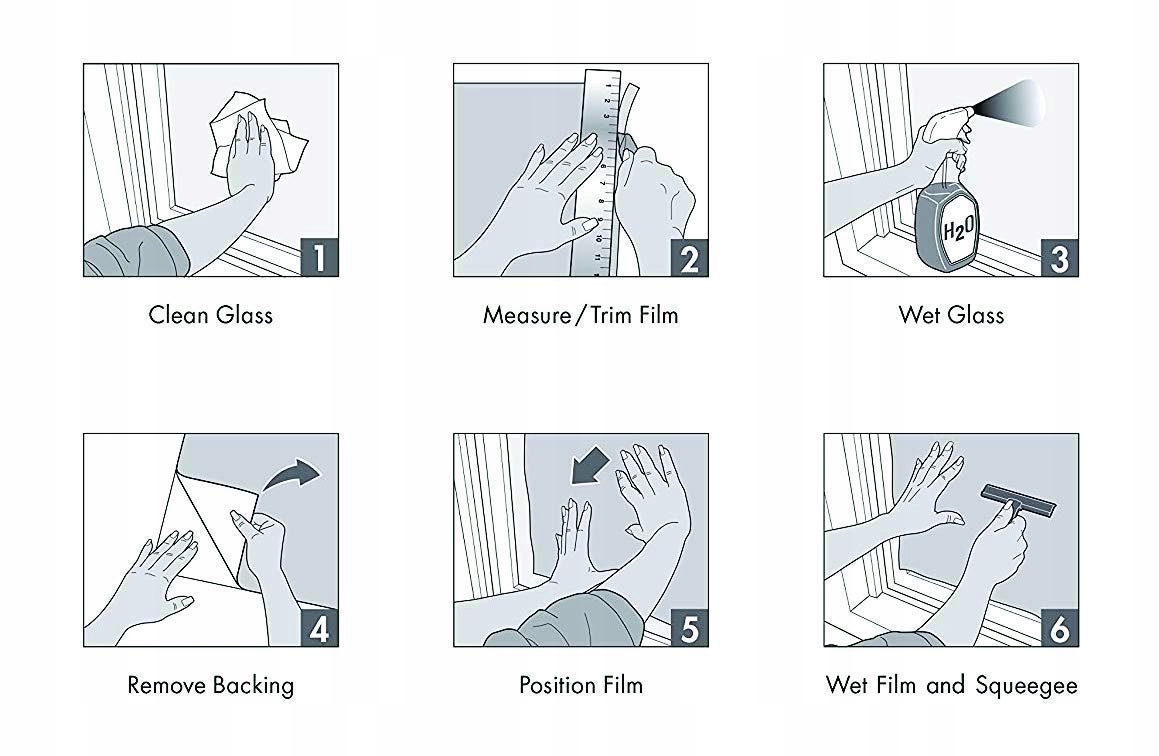 1
Clean Glass

1 2 3 4 5 6 7 8 9 10 11
2
Measure / Trim Film

$H_2O$
3
Wet Glass

4
Remove Backing

5
Position Film

6
Wet Film and Squeegee